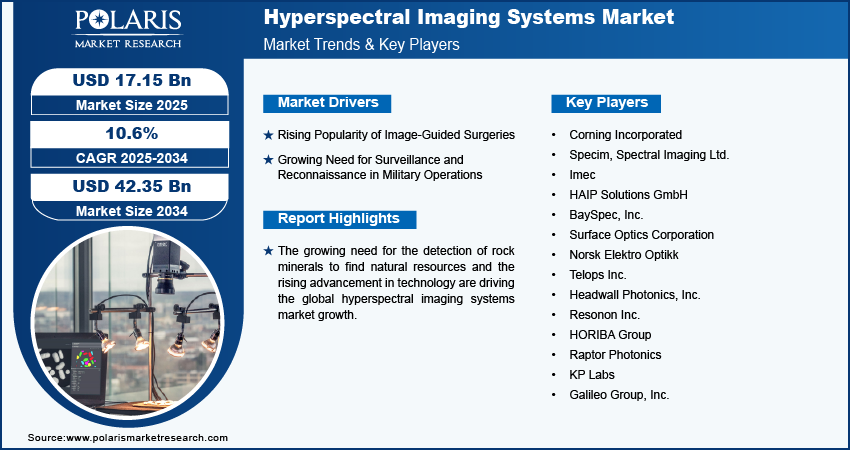 POLARIS
MARKET RESEARCH

Hyperspectral Imaging Systems Market
Market Trends & Key Players

USD 17.15 Bn
Market Size 2025

10.6%
CAGR 2025-2034

USD 42.35 Bn
Market Size 2034

Market Drivers

★ Rising Popularity of Image-Guided Surgeries

★ Growing Need for Surveillance and Reconnaissance in Military Operations

Report Highlights

★ The growing need for the detection of rock minerals to find natural resources and the rising advancement in technology are driving the global hyperspectral imaging systems market growth.

Key Players

• Corning Incorporated
• Specim, Spectral Imaging Ltd.
• Imec
• HAIP Solutions GmbH
• BaySpec, Inc.
• Surface Optics Corporation
• Norsk Elektro Optikk
• Telops Inc.
• Headwall Photonics, Inc.
• Resonon Inc.
• HORIBA Group
• Raptor Photonics
• KP Labs
• Galileo Group, Inc.

Source:www.polarismarketresearch.com