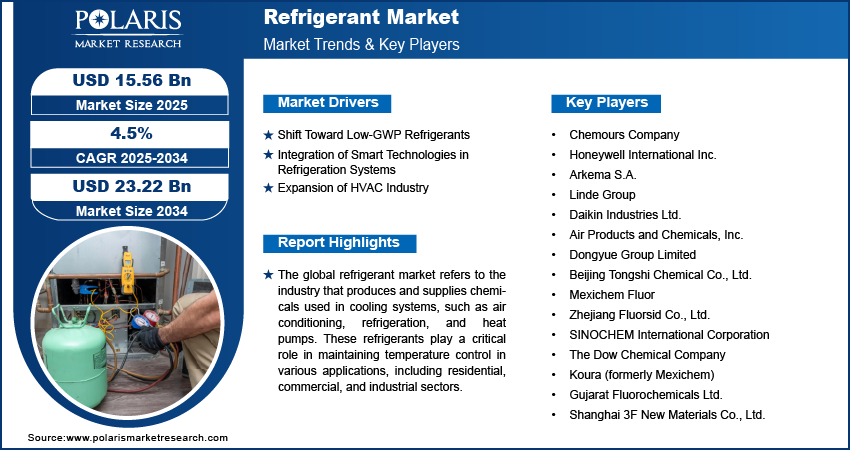 POLARIS
MARKET RESEARCH

Refrigerant Market
Market Trends & Key Players

USD 15.56 Bn
Market Size 2025

4.5%
CAGR 2025-2034

USD 23.22 Bn
Market Size 2034

Market Drivers

★ Shift Toward Low-GWP Refrigerants
★ Integration of Smart Technologies in Refrigeration Systems
★ Expansion of HVAC Industry

Report Highlights

★ The global refrigerant market refers to the industry that produces and supplies chemicals used in cooling systems, such as air conditioning, refrigeration, and heat pumps. These refrigerants play a critical role in maintaining temperature control in various applications, including residential, commercial, and industrial sectors.

Key Players

• Chemours Company
• Honeywell International Inc.
• Arkema S.A.
• Linde Group
• Daikin Industries Ltd.
• Air Products and Chemicals, Inc.
• Dongyue Group Limited
• Beijing Tongshi Chemical Co., Ltd.
• Mexichem Fluor
• Zhejiang Fluorsid Co., Ltd.
• SINOCHEM International Corporation
• The Dow Chemical Company
• Koura (formerly Mexichem)
• Gujarat Fluorochemicals Ltd.
• Shanghai 3F New Materials Co., Ltd.

Source:www.polarismarketresearch.com